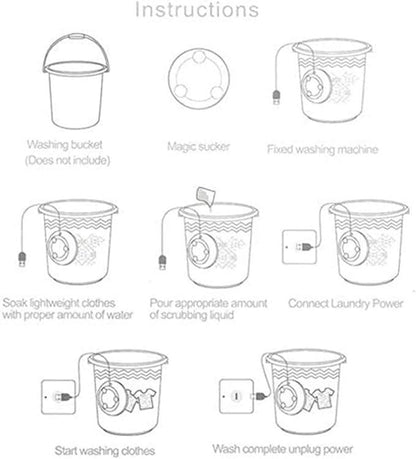 Instructions

Washing bucket
(Does not include)

Magic sucker

Fixed washing machine

Soak lightweight clothes with proper amount of water

Pour appropriate amount of scrubbing liquid

Connect Laundry Power

Start washing clothes

Wash complete unplug power