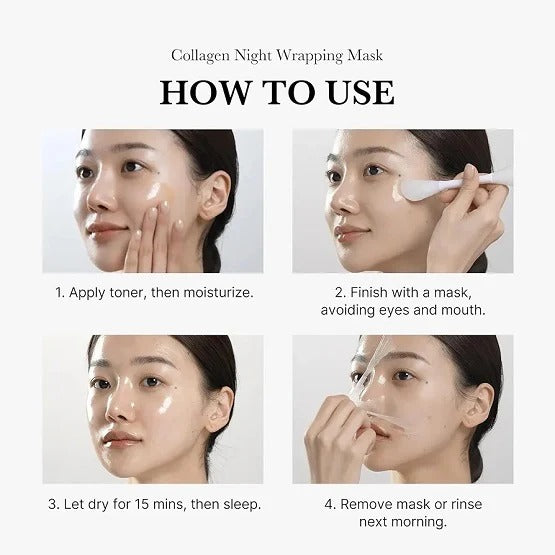 Collagen Night Wrapping Mask

HOW TO USE

1. Apply toner, then moisturize.

2. Finish with a mask, avoiding eyes and mouth.

3. Let dry for 15 mins, then sleep.

4. Remove mask or rinse next morning.